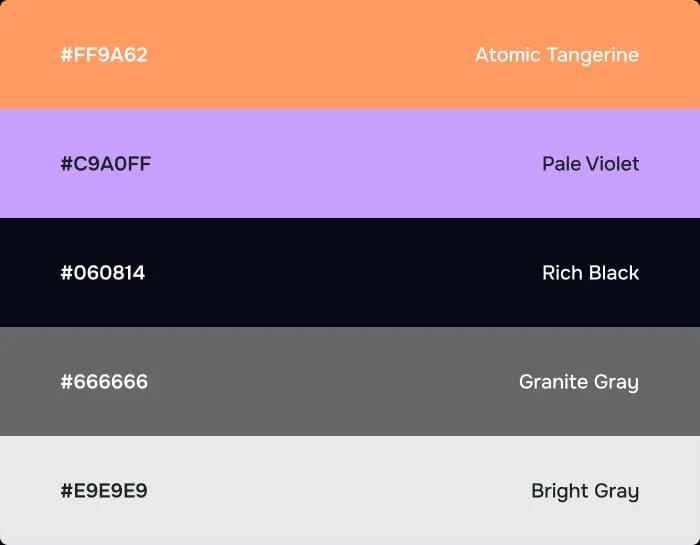 #FF9A62 Atomic Tangerine

#C9A0FF Pale Violet

#060814 Rich Black

#666666 Granite Gray

#E9E9E9 Bright Gray